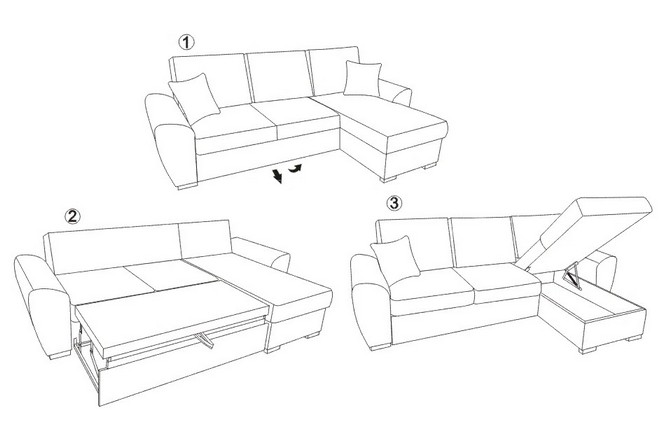 1

2

3